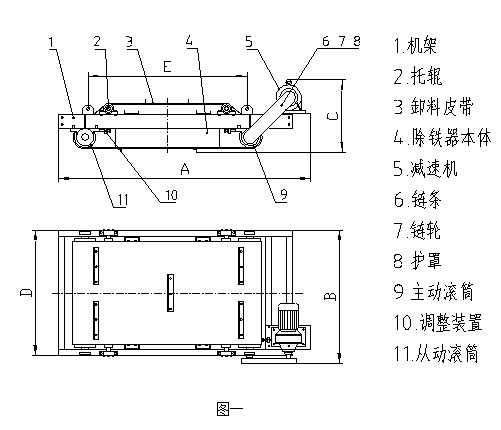 1 2 3 4 5 6 7 8
E
C
A
11 10 9
D
B

1.机架
2.托辊
3 卸料皮带
4.除铁器本体
5.减速机
6.链条
7.链轮
8 护罩
9 主动滚筒
10.调整装置
11.从动滚筒

图一